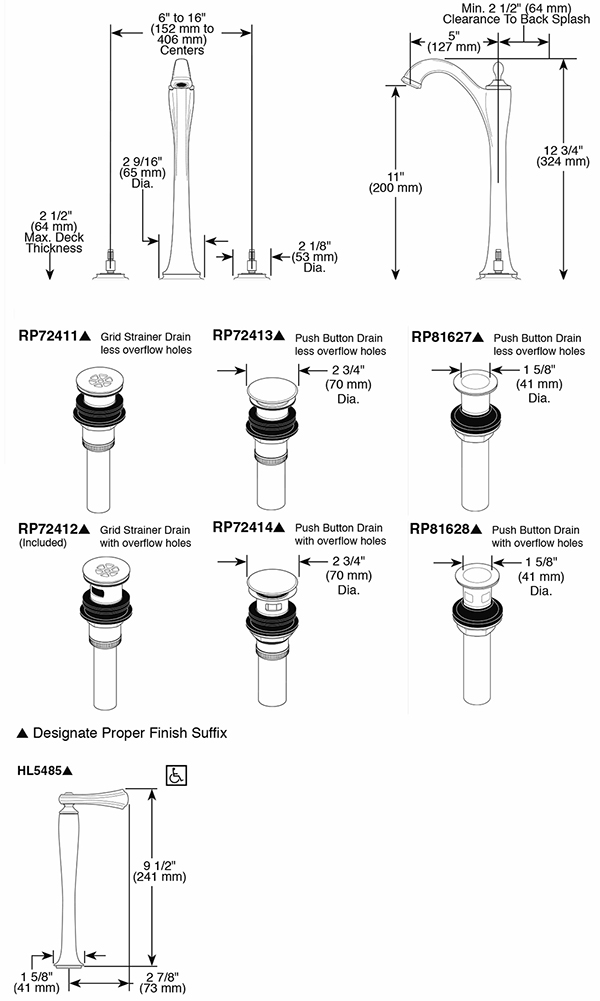 6" to 16"
(152 mm to 406 mm)
Centers

2 9/16"
(65 mm)
Dia.

2 1/2"
(64 mm)
Max. Deck
Thickness

2 1/8"
(53 mm)
Dia.

Min. 2 1/2" (64 mm)
Clearance To Back Splash

5"
(127 mm)

11"
(200 mm)

12 3/4"
(324 mm)

RP72411▲ Grid Strainer Drain less overflow holes

RP72413▲ Push Button Drain less overflow holes

2 3/4"
(70 mm)
Dia.

RP81627▲ Push Button Drain less overflow holes

1 5/8"
(41 mm)
Dia.

RP72412▲ (Included) Grid Strainer Drain with overflow holes

RP72414▲ Push Button Drain with overflow holes

2 3/4"
(70 mm)
Dia.

RP81628▲ Push Button Drain with overflow holes

1 5/8"
(41 mm)
Dia.

▲ Designate Proper Finish Suffix

HL5485▲

9 1/2"
(241 mm)

1 5/8"
(41 mm)

2 7/8"
(73 mm)